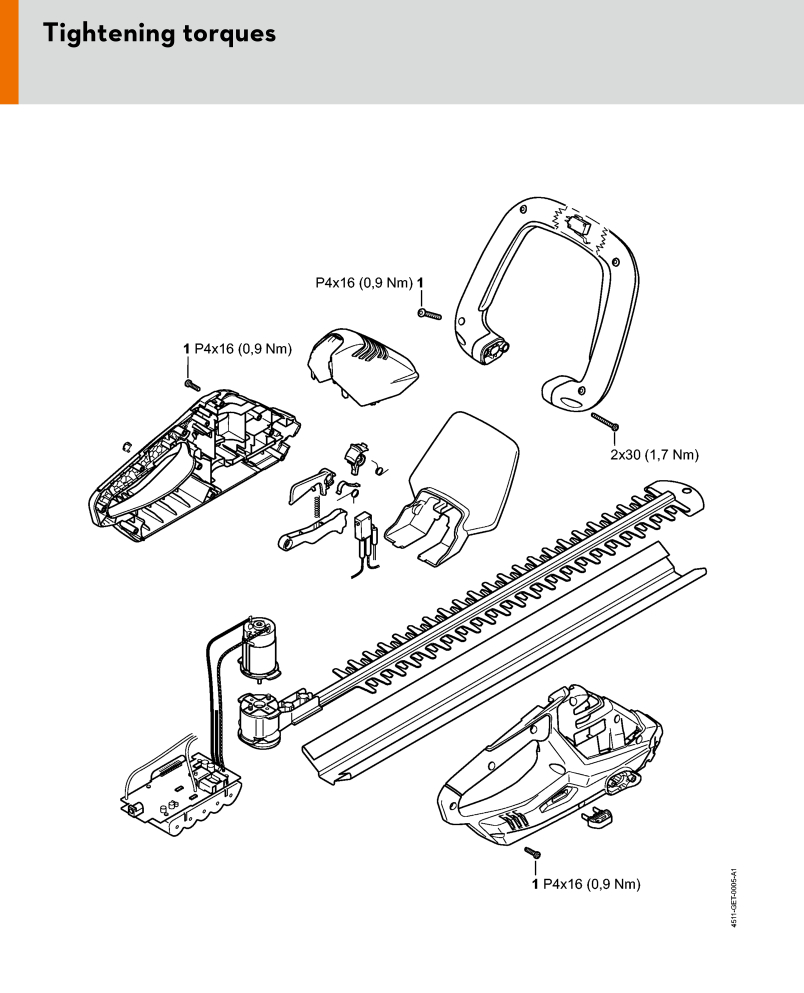 Tightening torques

P4x16 (0,9 Nm) 1

1 P4x16 (0,9 Nm)

2x30 (1,7 Nm)

1 P4x16 (0,9 Nm)

4511-GET-0005-A1